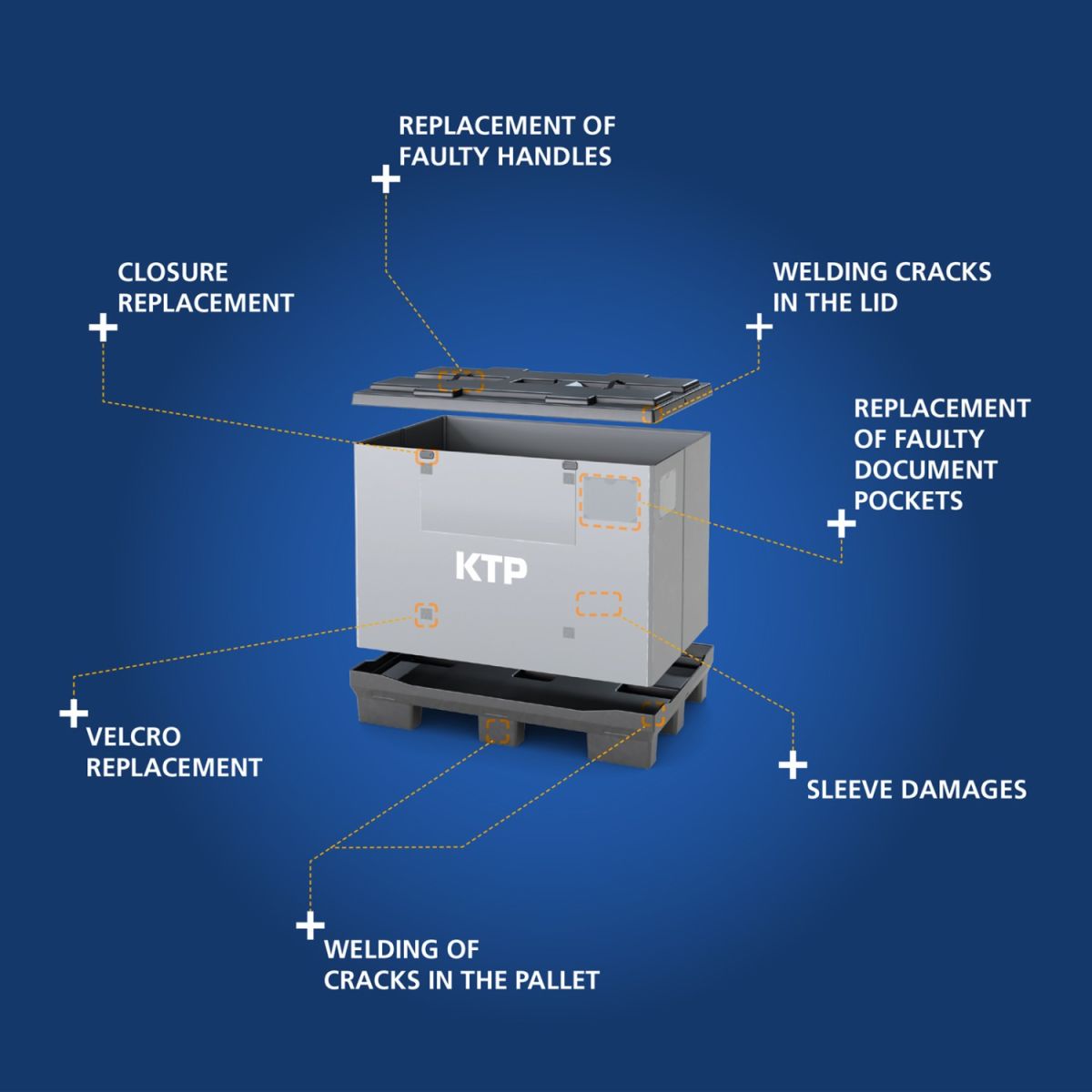 REPLACEMENT OF FAULTY HANDLES

CLOSURE REPLACEMENT

WELDING CRACKS IN THE LID

REPLACEMENT OF FAULTY DOCUMENT POCKETS

KTP

VELCRO REPLACEMENT

SLEEVE DAMAGES

WELDING OF CRACKS IN THE PALLET